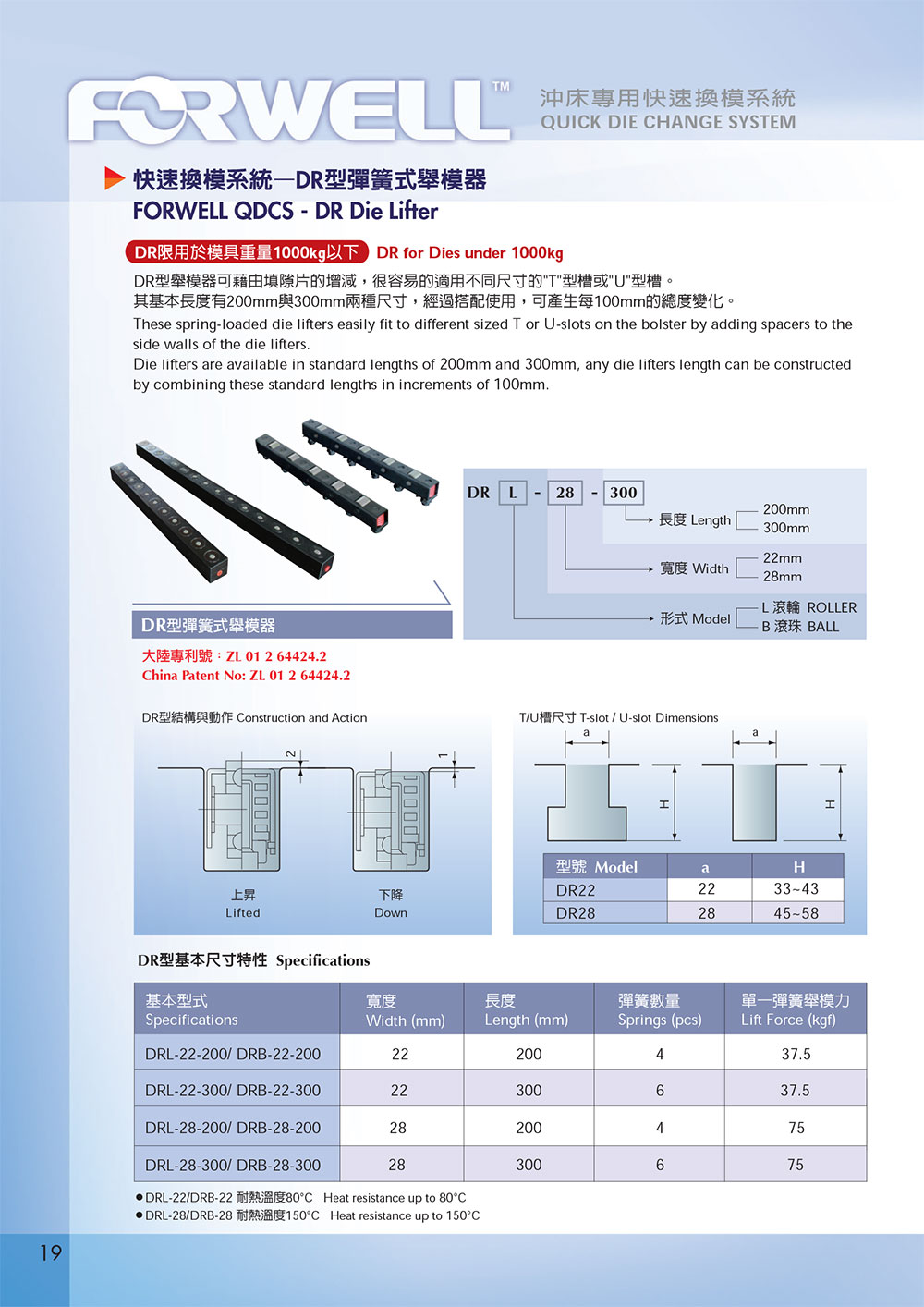 FORWELL™ 沖床專用快速換模系統
QUICK DIE CHANGE SYSTEM

快速換模系統—DR型彈簧式舉模器
FORWELL QDCS - DR Die Lifter

DR限用於模具重量1000kg以下 DR for Dies under 1000kg

DR型舉模器可藉由填隙片的增減，很容易的適用不同尺寸的"T"型槽或"U"型槽。
其基本長度有200mm與300mm兩種尺寸，經過搭配使用，可產生每100mm的總度變化。

These spring-loaded die lifters easily fit to different sized T or U-slots on the bolster by adding spacers to the side walls of the die lifters.
Die lifters are available in standard lengths of 200mm and 300mm, any die lifters length can be constructed by combining these standard lengths in increments of 100mm.

DR L - 28 - 300
長度 Length 200mm 300mm
寬度 Width 22mm 28mm
形式 Model L 滾輪 ROLLER B 滾珠 BALL

DR型彈簧式舉模器

大陸專利號：ZL 01 2 64424.2
China Patent No: ZL 01 2 64424.2

DR型結構與動作 Construction and Action
2
1
上昇 Lifted
下降 Down

T/U槽尺寸 T-slot / U-slot Dimensions
a
H
a
H

| 型號 Model | a | H |
|---|---|---|
| DR22 | 22 | 33~43 |
| DR28 | 28 | 45~58 |

DR型基本尺寸特性 Specifications

| 基本型式 Specifications | 寬度 Width (mm) | 長度 Length (mm) | 彈簧數量 Springs (pcs) | 單一彈簧舉模力 Lift Force (kgf) |
|---|---|---|---|---|
| DRL-22-200/ DRB-22-200 | 22 | 200 | 4 | 37.5 |
| DRL-22-300/ DRB-22-300 | 22 | 300 | 6 | 37.5 |
| DRL-28-200/ DRB-28-200 | 28 | 200 | 4 | 75 |
| DRL-28-300/ DRB-28-300 | 28 | 300 | 6 | 75 |

● DRL-22/DRB-22 耐熱溫度80°C Heat resistance up to 80°C
● DRL-28/DRB-28 耐熱溫度150°C Heat resistance up to 150°C

19